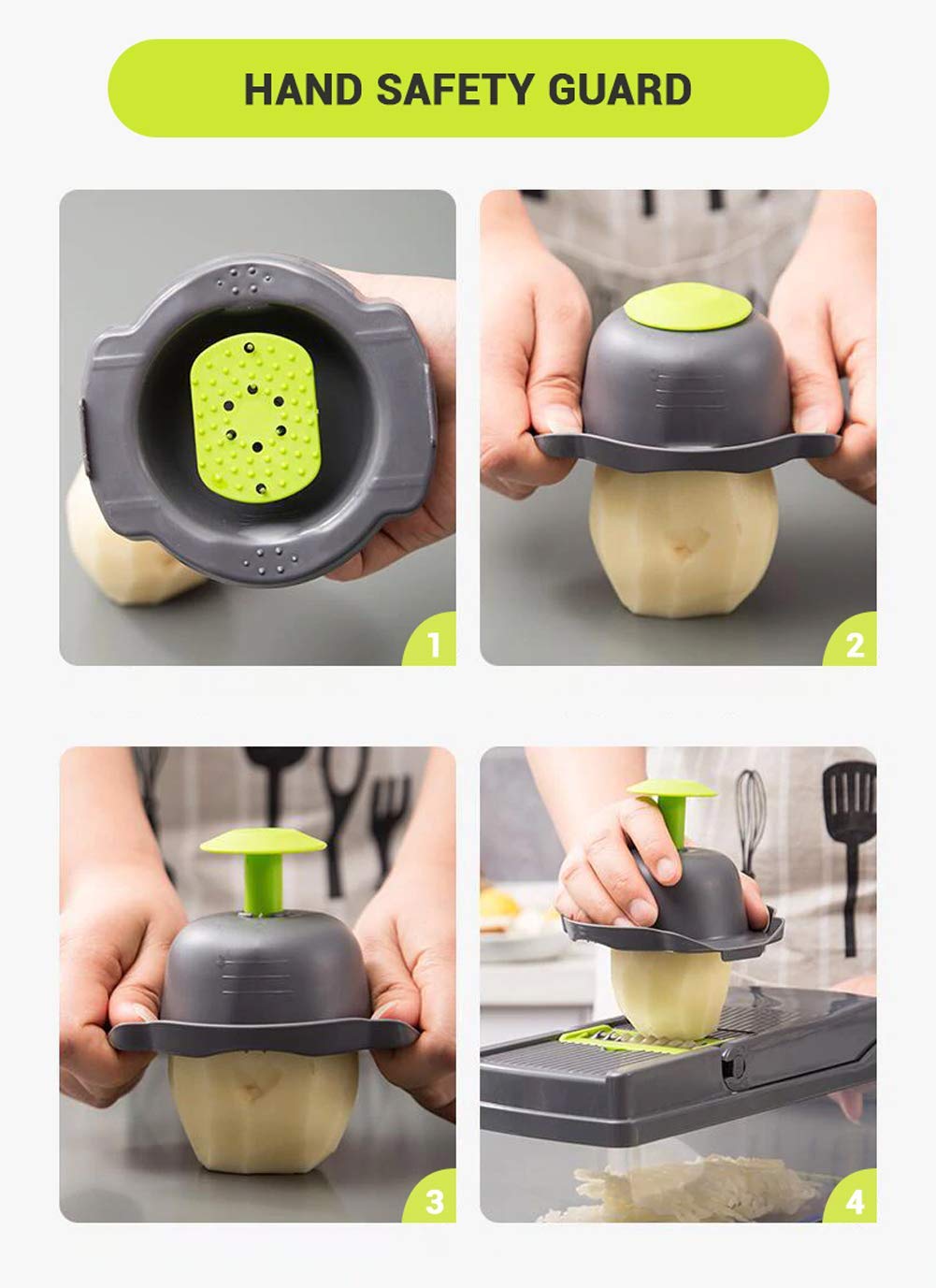 HAND SAFETY GUARD

1

2

3

4