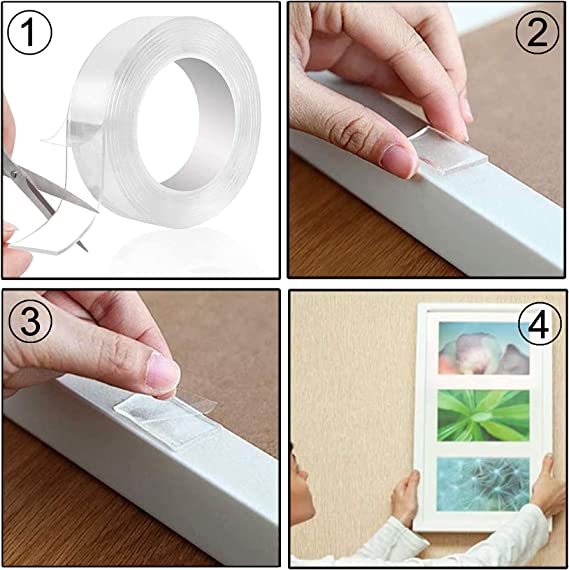 1

2

3

4