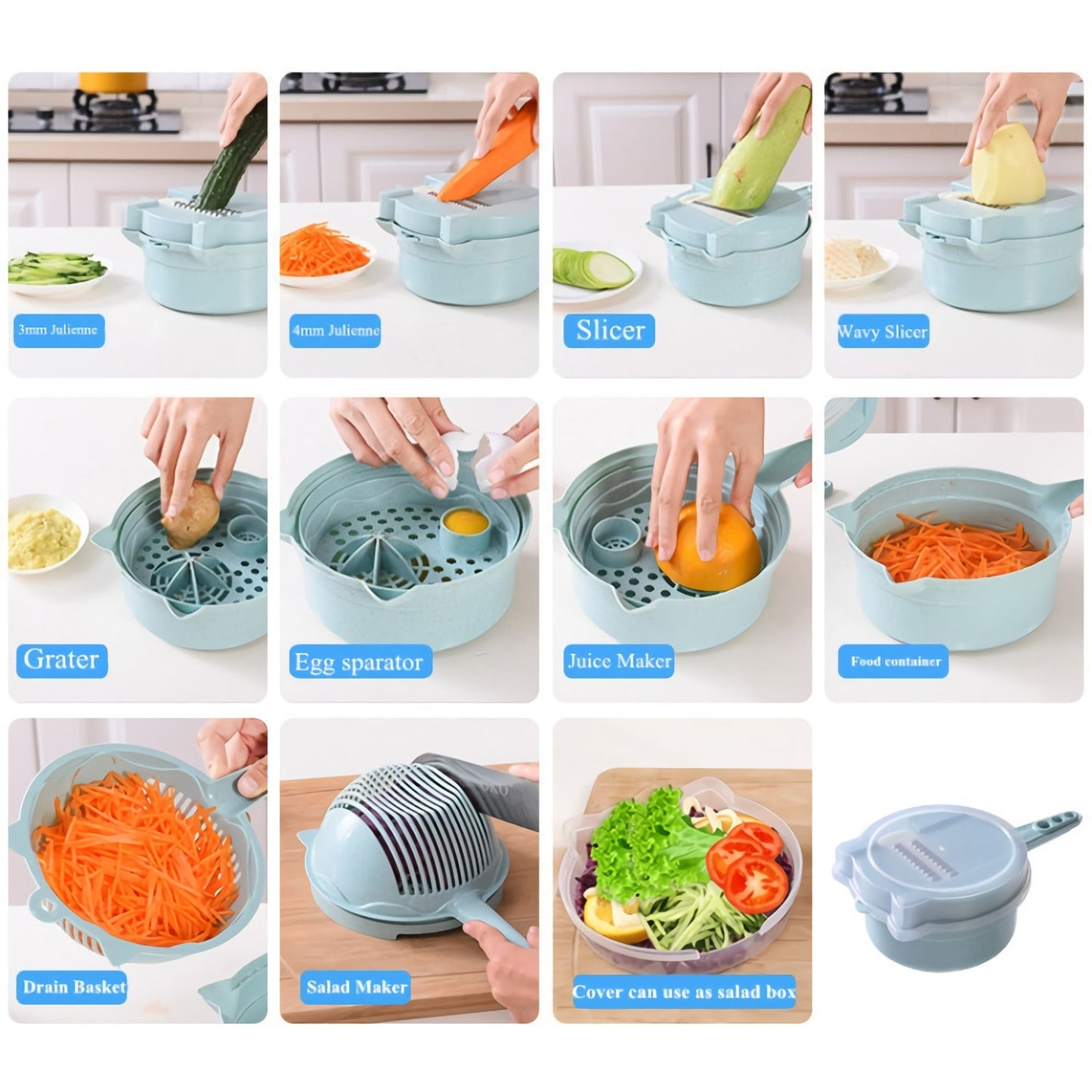 3mm Julienne

4mm Julienne

Slicer

Wavy Slicer

Grater

Egg sparator

Juice Maker

Food container

Drain Basket

Salad Maker

Cover can use as salad box